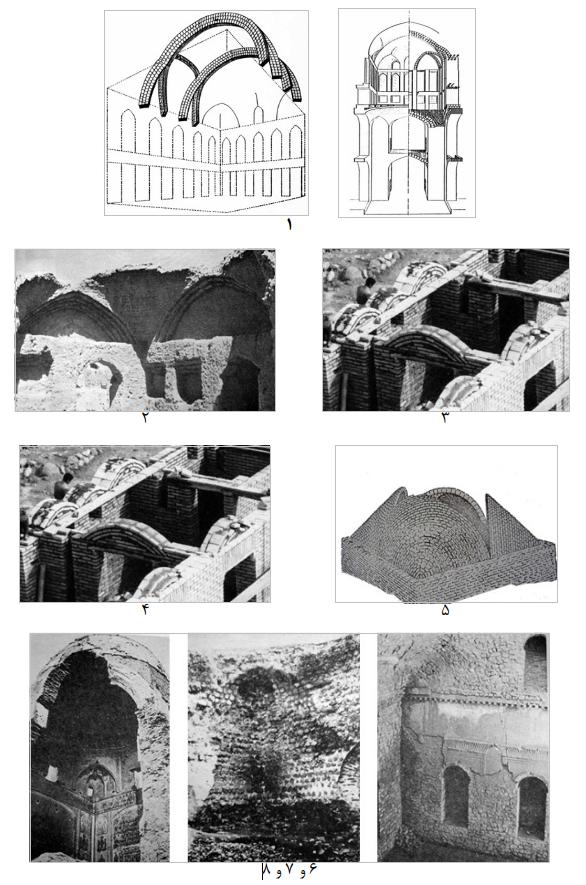 ۱

۲

۳

۴

۵

۶ و ۷ و ۸