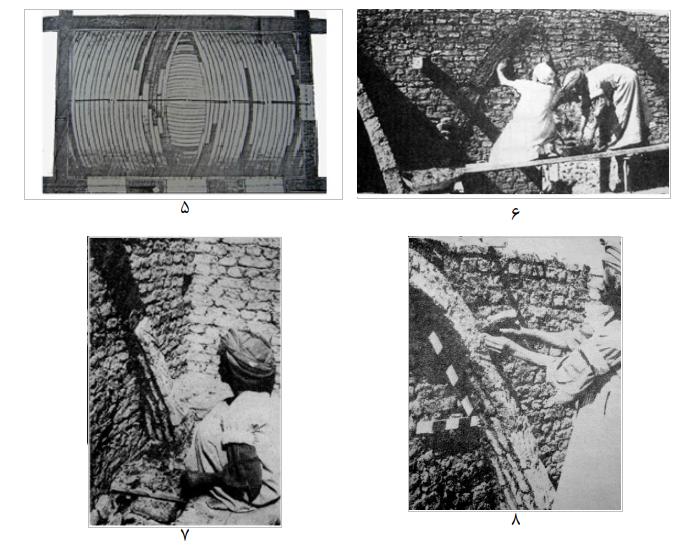 ۵

۶

۷

۸