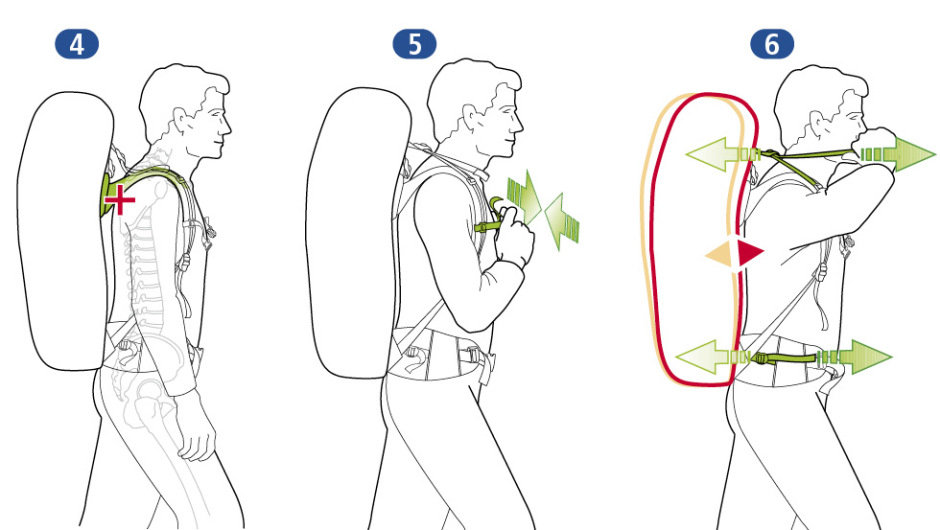 4

5

6